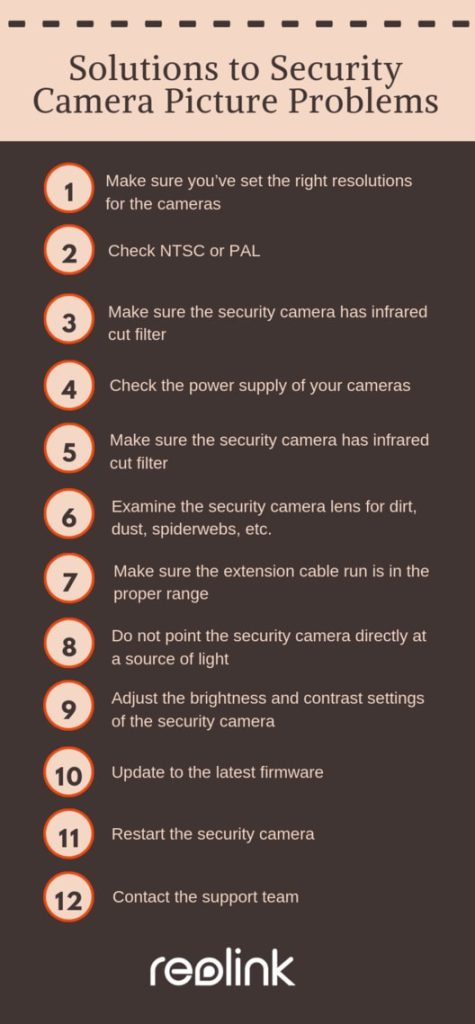 Solutions to Security Camera Picture Problems

1 Make sure you've set the right resolutions for the cameras

2 Check NTSC or PAL

3 Make sure the security camera has infrared cut filter

4 Check the power supply of your cameras

5 Make sure the security camera has infrared cut filter

6 Examine the security camera lens for dirt, dust, spiderwebs, etc.

7 Make sure the extension cable run is in the proper range

8 Do not point the security camera directly at a source of light

9 Adjust the brightness and contrast settings of the security camera

10 Update to the latest firmware

11 Restart the security camera

12 Contact the support team

reolink